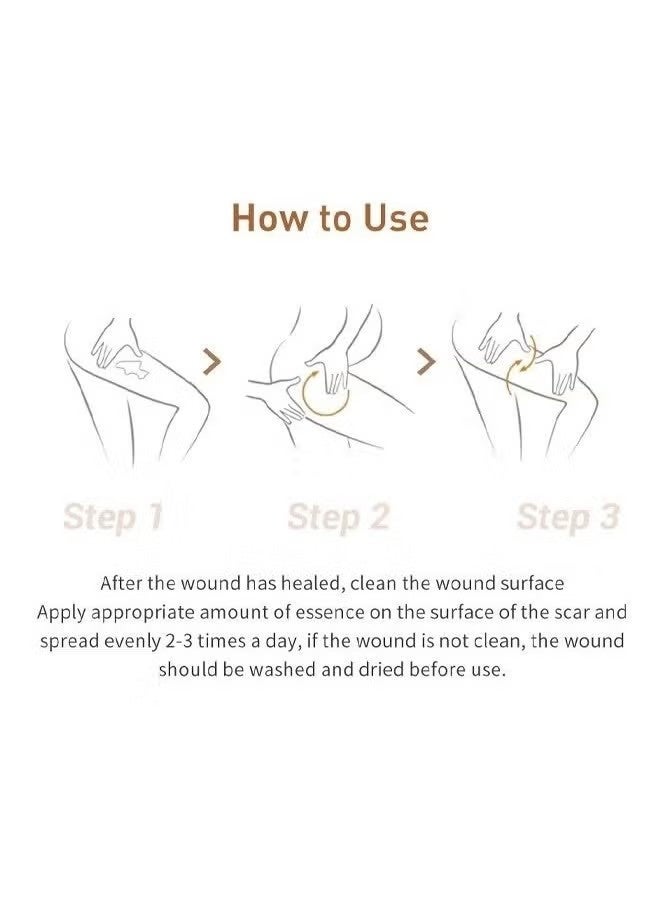 How to Use

Step 1

Step 2

Step 3

After the wound has healed, clean the wound surface
Apply appropriate amount of essence on the surface of the scar and spread evenly 2-3 times a day, if the wound is not clean, the wound should be washed and dried before use.